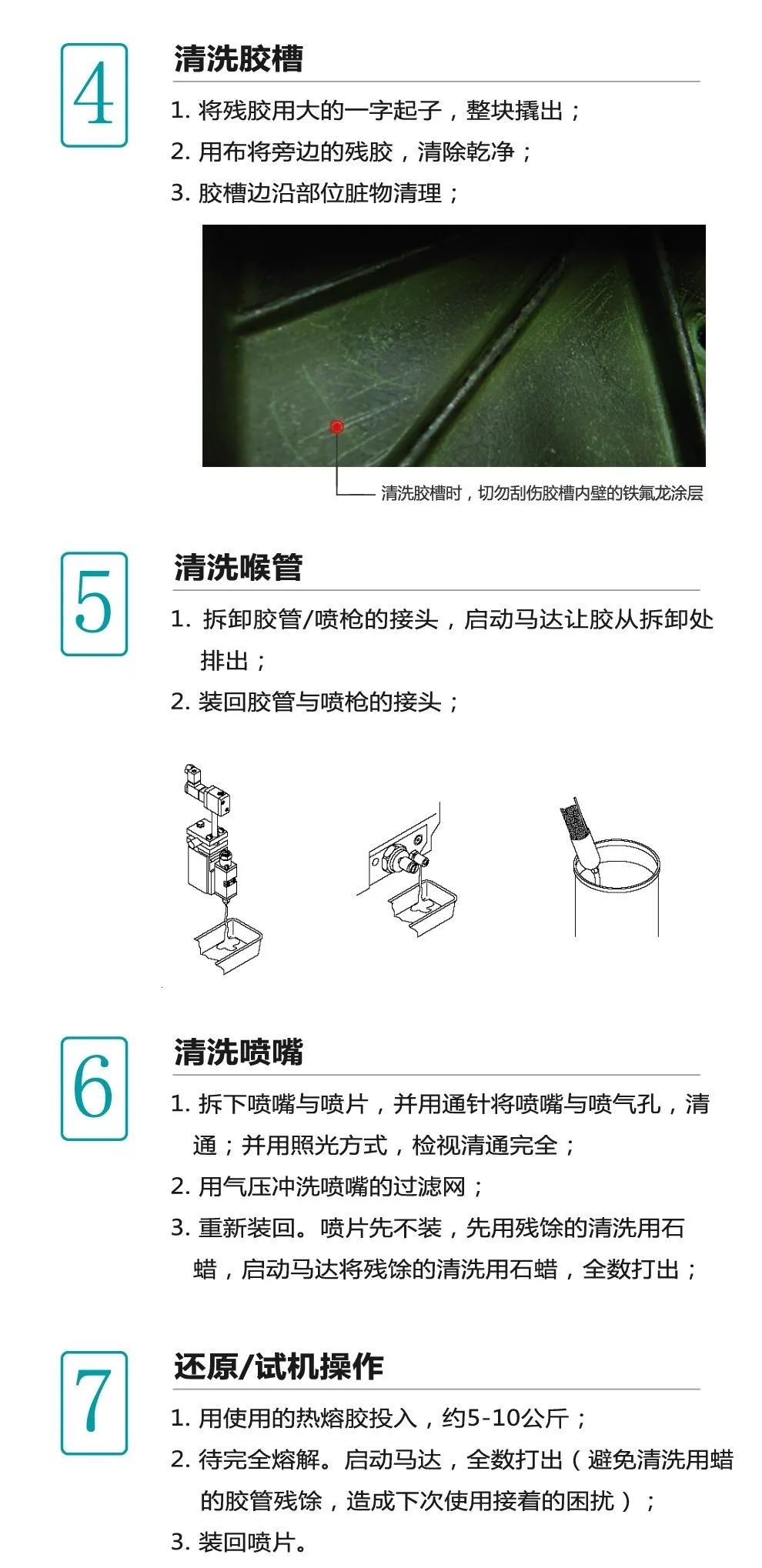 4

清洗胶槽

1. 将残胶用大的一字起子，整块撬出；

2. 用布将旁边的残胶，清除乾净；

3. 胶槽边沿部位脏物清理；

清洗胶槽时，切勿刮伤胶槽内壁的铁氟龙涂层

5

清洗喉管

1. 拆卸胶管/喷枪的接头，启动马达让胶从拆卸处排出；

2. 装回胶管与喷枪的接头；

6

清洗喷嘴

1. 拆下喷嘴与喷片，并用通针将喷嘴与喷气孔，清通；并用照光方式，检视清通完全；

2. 用气压冲洗喷嘴的过滤网；

3. 重新装回。喷片先不装，先用残馀的清洗用石蜡，启动马达将残馀的清洗用石蜡，全数打出；

7

还原/试机操作

1. 用使用的热熔胶投入，约5-10公斤；

2. 待完全熔解。启动马达，全数打出（避免清洗用蜡的胶管残馀，造成下次使用接着的困扰）；

3. 装回喷片。